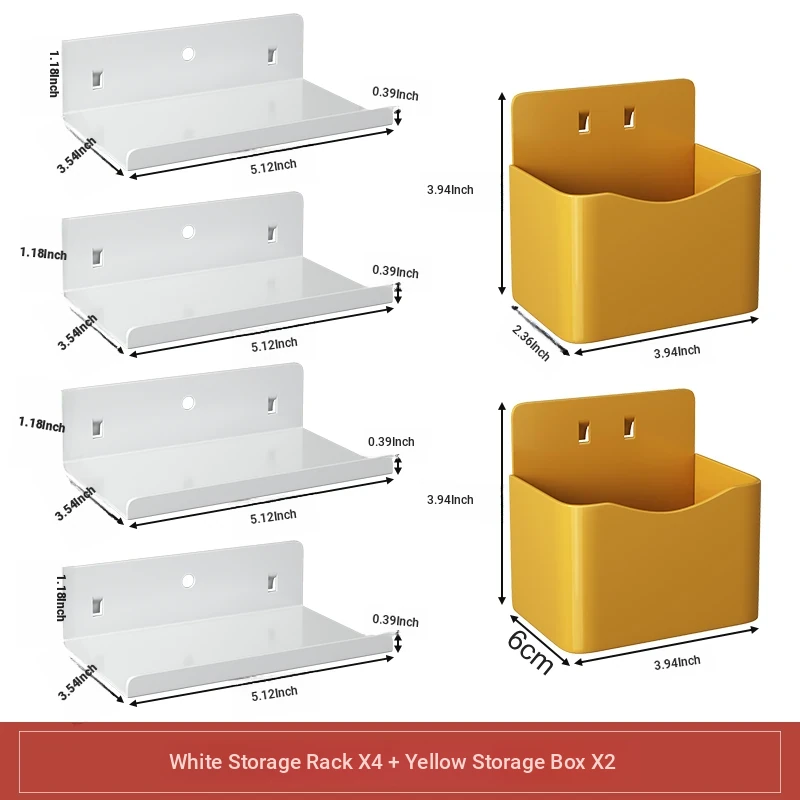 1.18Inch
0.39Inch
3.54Inch
5.12Inch

1.18Inch
0.39Inch
3.54Inch
5.12Inch

1.18Inch
0.39Inch
3.54Inch
5.12Inch

1.18Inch
0.39Inch
3.54Inch
5.12Inch

3.94Inch
2.36Inch
3.94Inch

3.94Inch
6cm
3.94Inch

White Storage Rack X4 + Yellow Storage Box X2