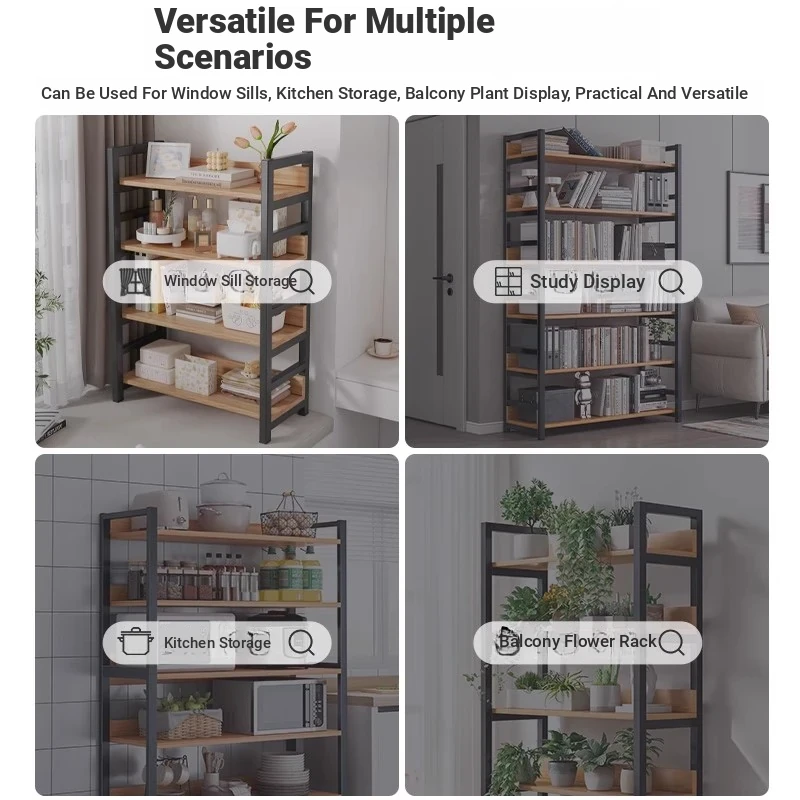 Versatile For Multiple Scenarios

Can Be Used For Window Sills, Kitchen Storage, Balcony Plant Display, Practical And Versatile

Window Sill Storage

Study Display

Kitchen Storage

Balcony Flower Rack