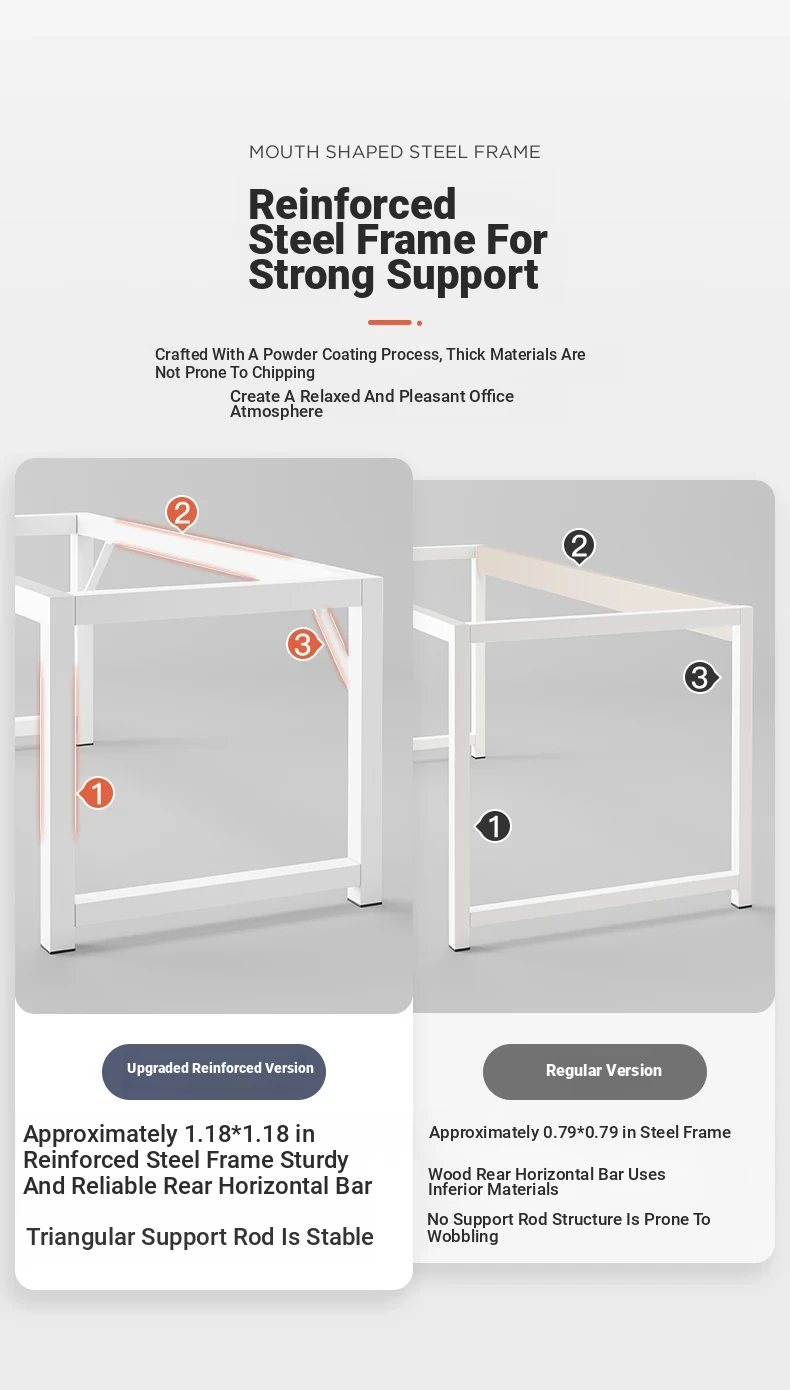 MOUTH SHAPED STEEL FRAME

Reinforced Steel Frame For Strong Support

Crafted With A Powder Coating Process, Thick Materials Are Not Prone To Chipping

Create A Relaxed And Pleasant Office Atmosphere

2

3

1

2

3

1

Upgraded Reinforced Version

Approximately 1.18*1.18 in Reinforced Steel Frame Sturdy And Reliable Rear Horizontal Bar

Triangular Support Rod Is Stable

Regular Version

Approximately 0.79*0.79 in Steel Frame

Wood Rear Horizontal Bar Uses Inferior Materials

No Support Rod Structure Is Prone To Wobbling