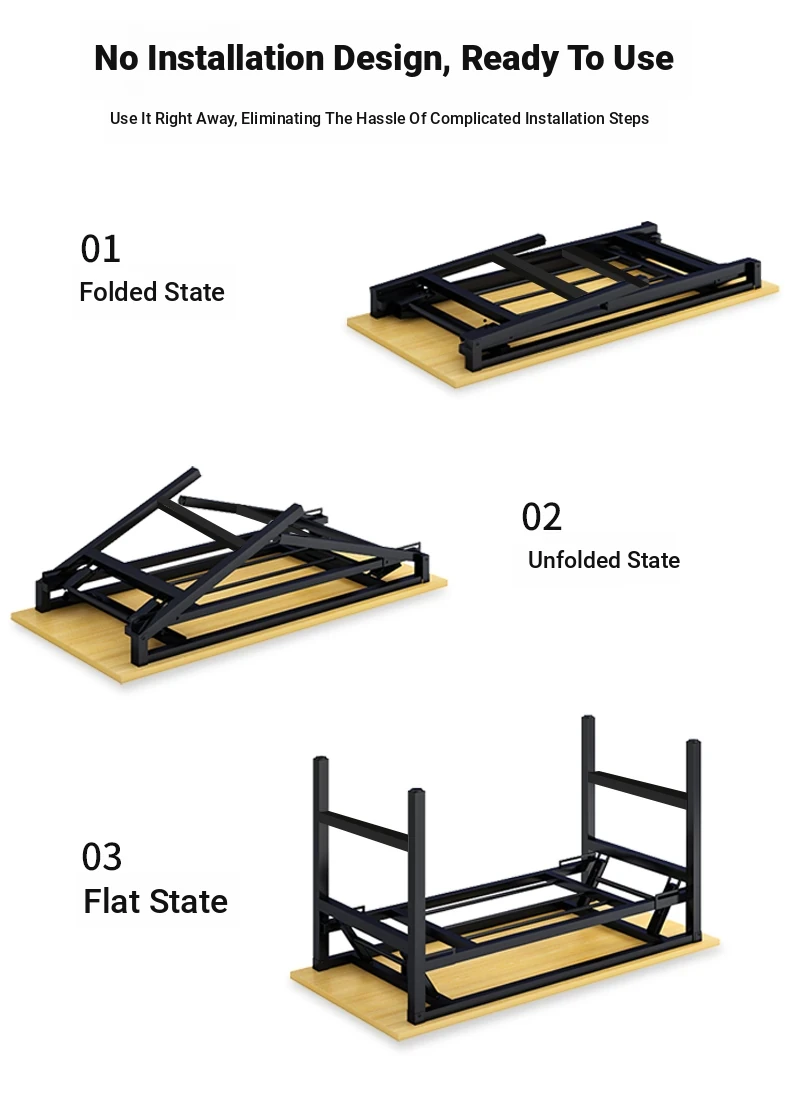 No Installation Design, Ready To Use

Use It Right Away, Eliminating The Hassle Of Complicated Installation Steps

01
Folded State

02
Unfolded State

03
Flat State