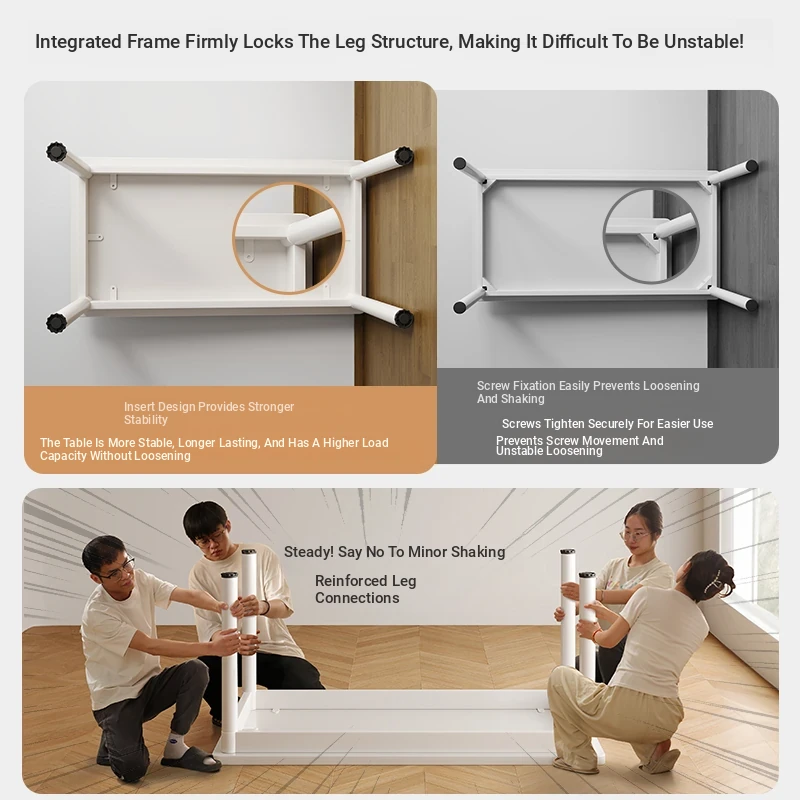 Integrated Frame Firmly Locks The Leg Structure, Making It Difficult To Be Unstable!

Insert Design Provides Stronger Stability

The Table Is More Stable, Longer Lasting, And Has A Higher Load Capacity Without Loosening

Screw Fixation Easily Prevents Loosening And Shaking

Screws Tighten Securely For Easier Use

Prevents Screw Movement And Unstable Loosening

Steady! Say No To Minor Shaking

Reinforced Leg Connections