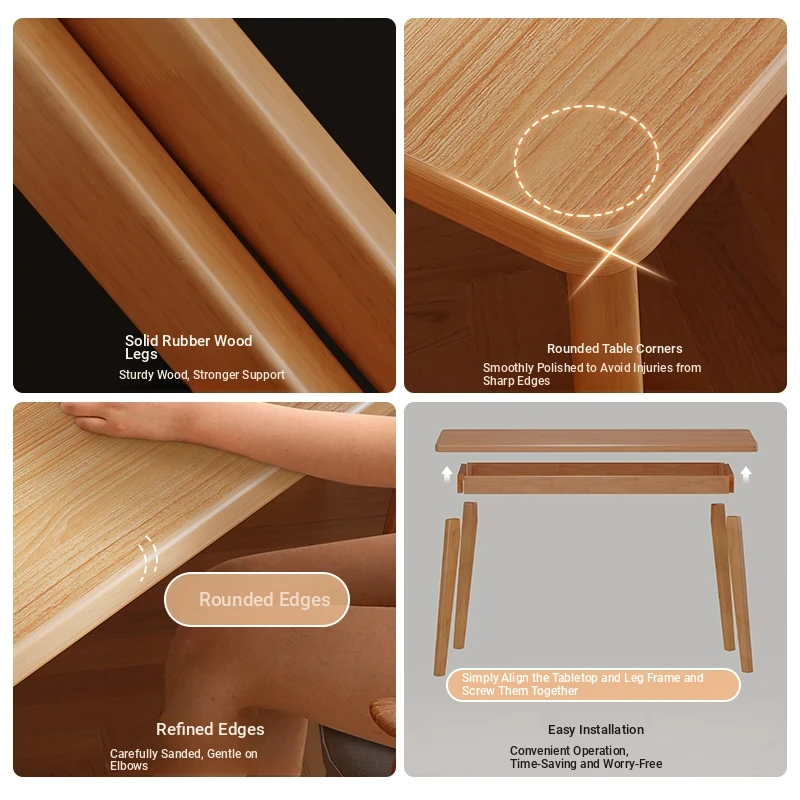 Solid Rubber Wood Legs

Sturdy Wood, Stronger Support

Rounded Table Corners

Smoothly Polished to Avoid Injuries from Sharp Edges

Rounded Edges

Refined Edges

Carefully Sanded, Gentle on Elbows

Simply Align the Tabletop and Leg Frame and Screw Them Together

Easy Installation

Convenient Operation, Time-Saving and Worry-Free