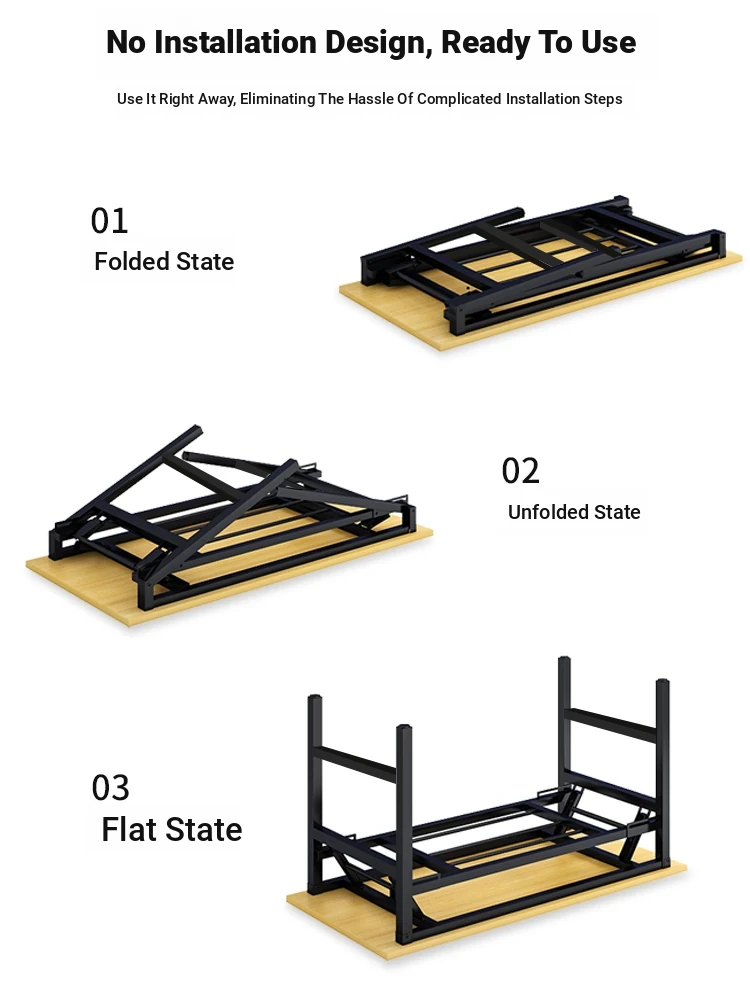 No Installation Design, Ready To Use

Use It Right Away, Eliminating The Hassle Of Complicated Installation Steps

01
Folded State

02
Unfolded State

03
Flat State