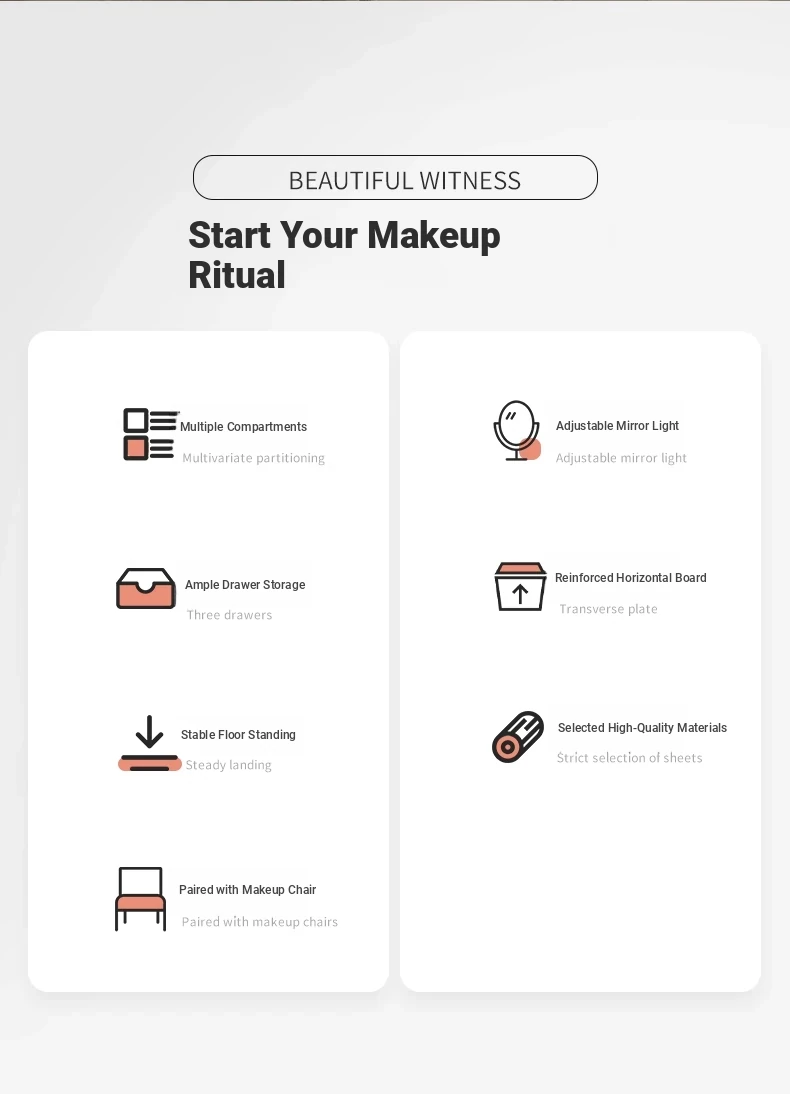 BEAUTIFUL WITNESS

Start Your Makeup Ritual

Multiple Compartments
Multivariate partitioning

Ample Drawer Storage
Three drawers

Stable Floor Standing
Steady landing

Paired with Makeup Chair
Paired with makeup chairs

Adjustable Mirror Light
Adjustable mirror light

Reinforced Horizontal Board
Transverse plate

Selected High-Quality Materials
Strict selection of sheets