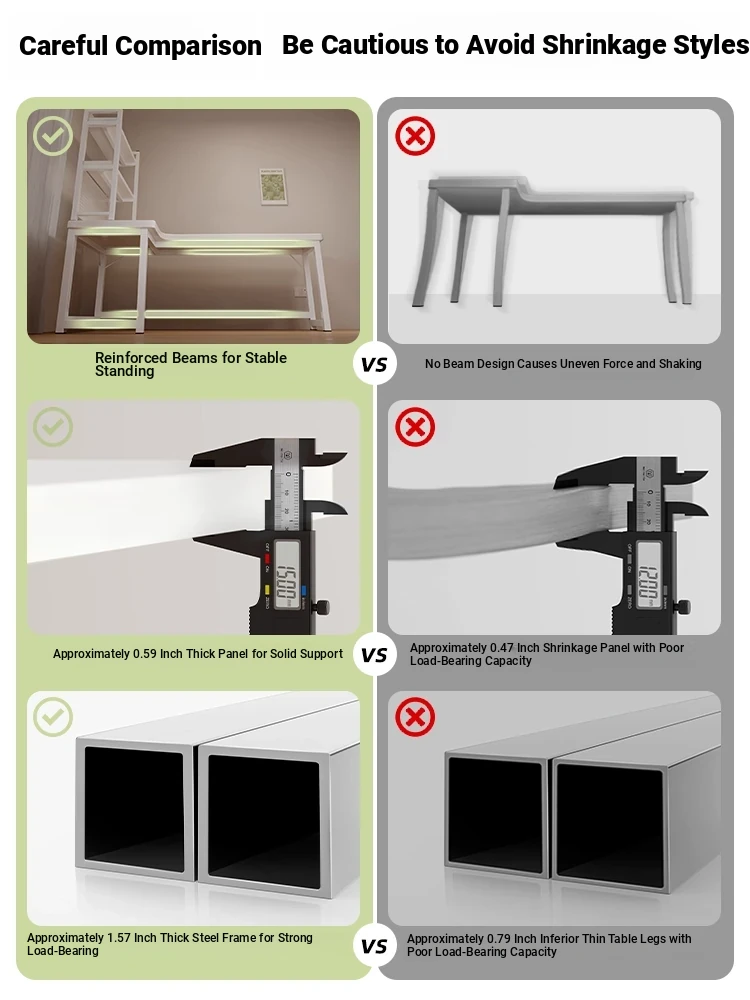 Careful Comparison Be Cautious to Avoid Shrinkage Styles

Reinforced Beams for Stable Standing

VS

No Beam Design Causes Uneven Force and Shaking

15.00

Approximately 0.59 Inch Thick Panel for Solid Support

VS

12.00

Approximately 0.47 Inch Shrinkage Panel with Poor Load-Bearing Capacity

Approximately 1.57 Inch Thick Steel Frame for Strong Load-Bearing

VS

Approximately 0.79 Inch Inferior Thin Table Legs with Poor Load-Bearing Capacity