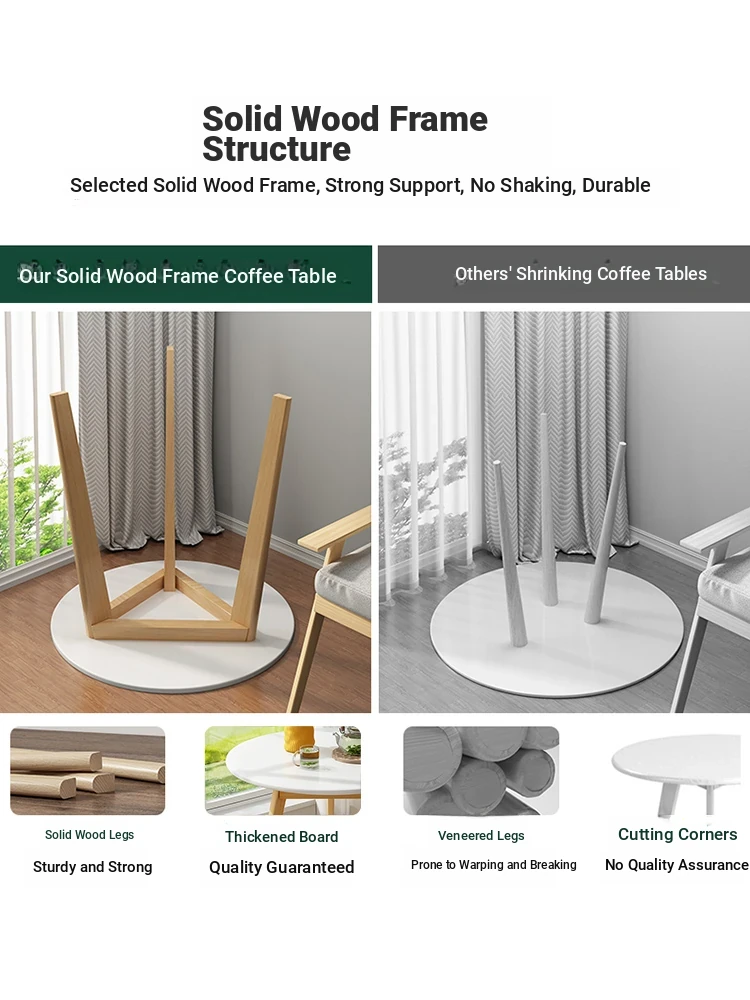 Solid Wood Frame Structure

Selected Solid Wood Frame, Strong Support, No Shaking, Durable

Our Solid Wood Frame Coffee Table

Others' Shrinking Coffee Tables

Solid Wood Legs
Sturdy and Strong

Thickened Board
Quality Guaranteed

Veneered Legs
Prone to Warping and Breaking

Cutting Corners
No Quality Assurance