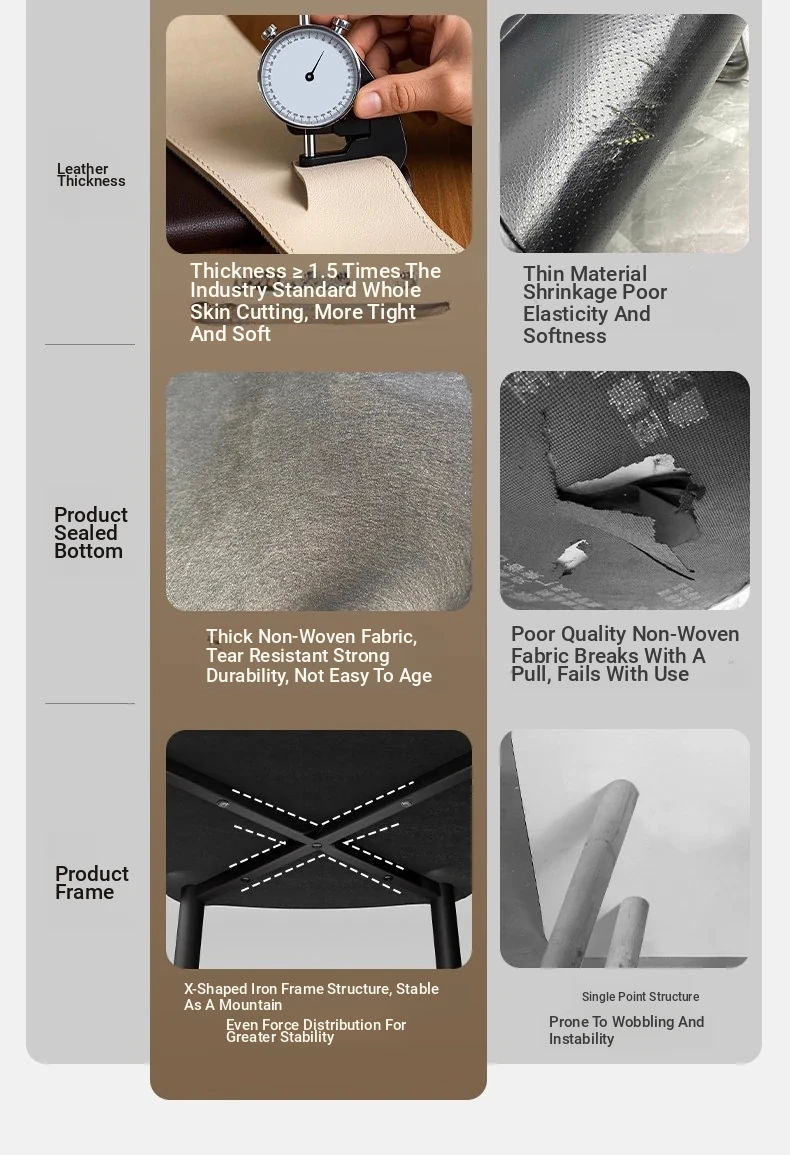 Leather Thickness

Thickness ≥ 1.5 Times The Industry Standard Whole Skin Cutting, More Tight And Soft

Thin Material Shrinkage Poor Elasticity And Softness

Product Sealed Bottom

Thick Non-Woven Fabric, Tear Resistant Strong Durability, Not Easy To Age

Poor Quality Non-Woven Fabric Breaks With A Pull, Fails With Use

Product Frame

X-Shaped Iron Frame Structure, Stable As A Mountain

Even Force Distribution For Greater Stability

Single Point Structure

Prone To Wobbling And Instability