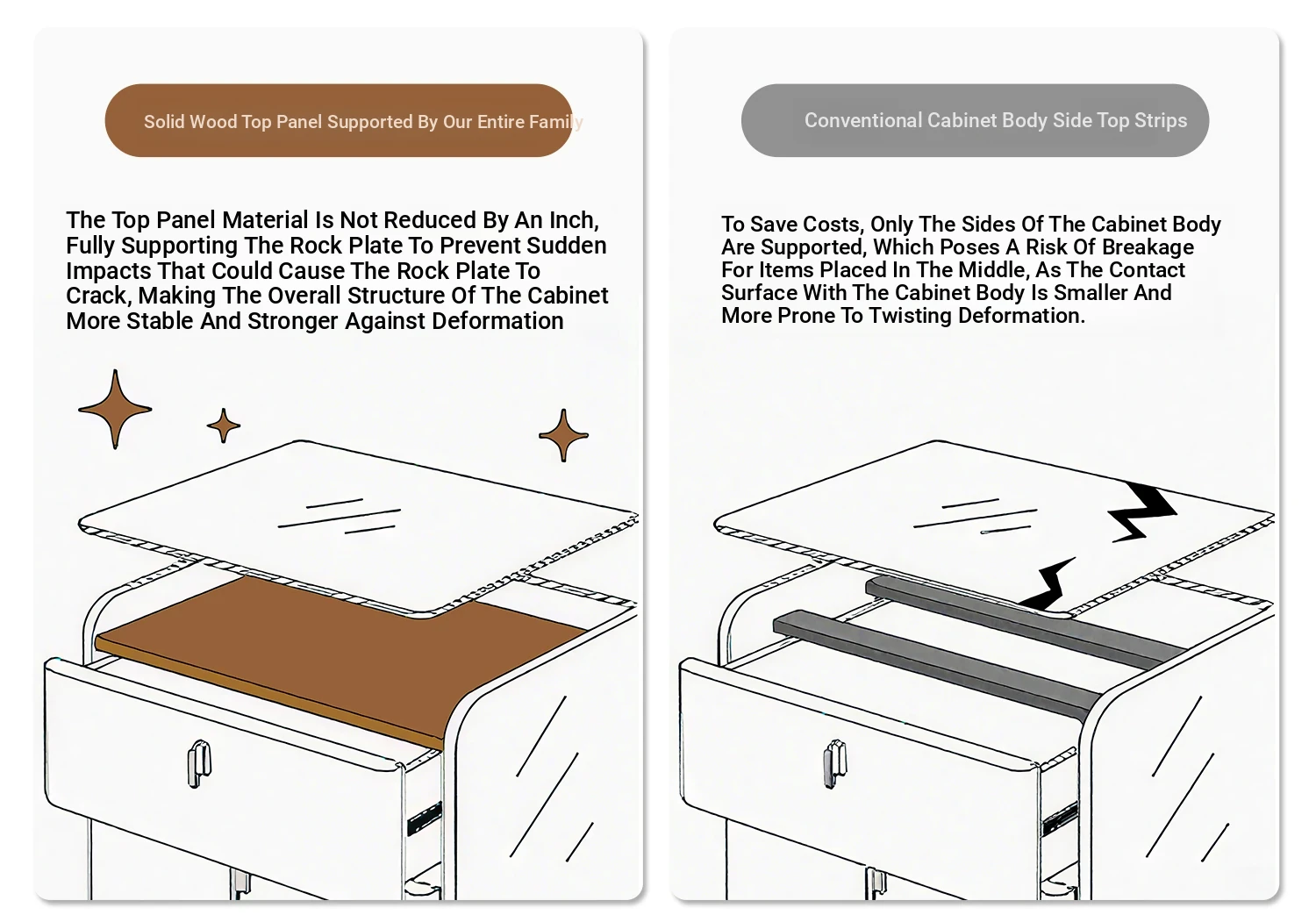 Solid Wood Top Panel Supported By Our Entire Family

The Top Panel Material Is Not Reduced By An Inch, Fully Supporting The Rock Plate To Prevent Sudden Impacts That Could Cause The Rock Plate To Crack, Making The Overall Structure Of The Cabinet More Stable And Stronger Against Deformation

Conventional Cabinet Body Side Top Strips

To Save Costs, Only The Sides Of The Cabinet Body Are Supported, Which Poses A Risk Of Breakage For Items Placed In The Middle, As The Contact Surface With The Cabinet Body Is Smaller And More Prone To Twisting Deformation.