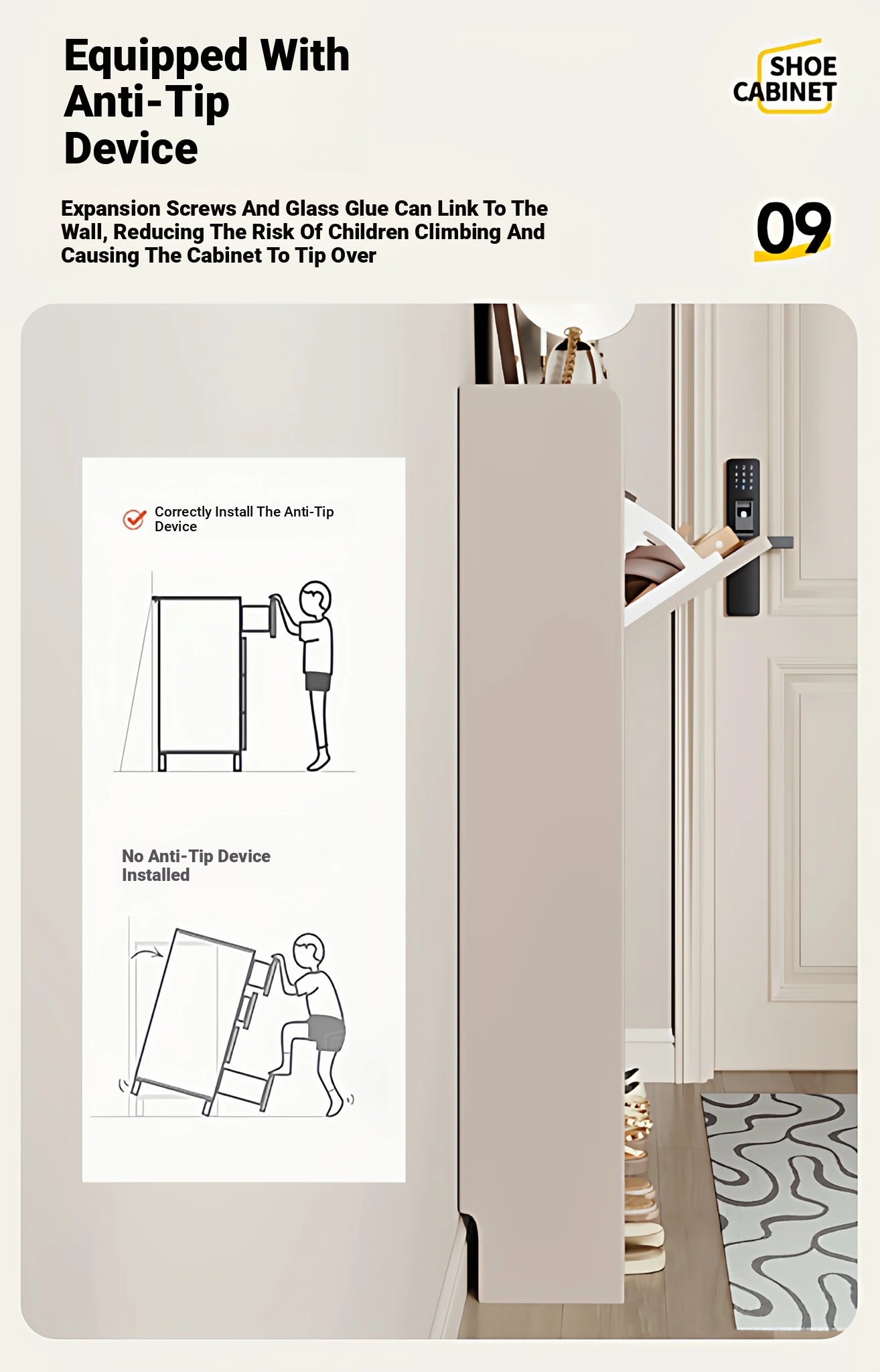 Equipped With Anti-Tip Device

SHOE CABINET

Expansion Screws And Glass Glue Can Link To The Wall, Reducing The Risk Of Children Climbing And Causing The Cabinet To Tip Over

09

Correctly Install The Anti-Tip Device

No Anti-Tip Device Installed