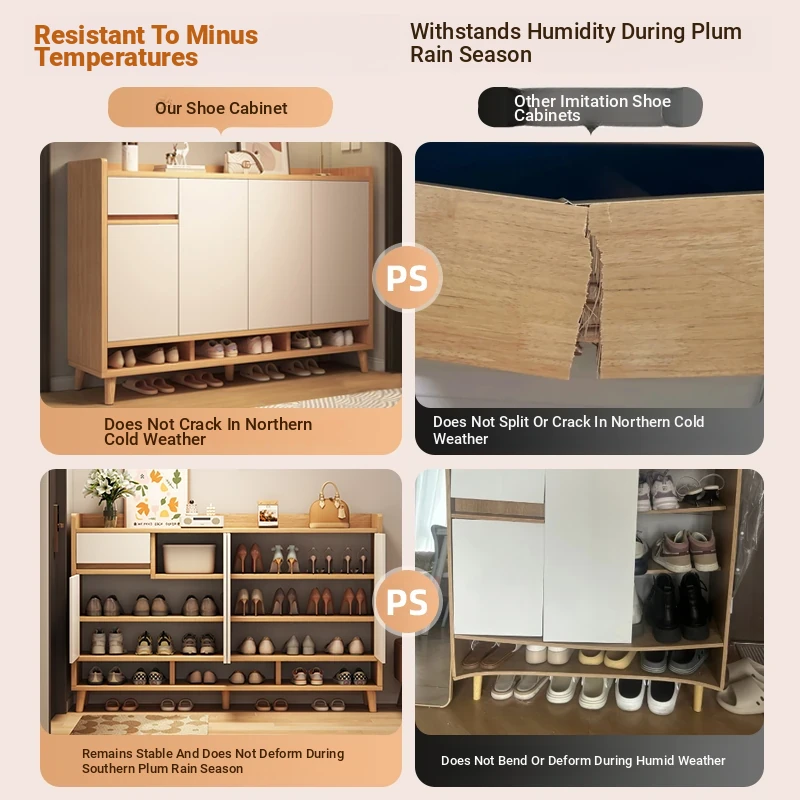 Resistant To Minus Temperatures

Withstands Humidity During Plum Rain Season

Our Shoe Cabinet

Other Imitation Shoe Cabinets

PS

Does Not Crack In Northern Cold Weather

Does Not Split Or Crack In Northern Cold Weather

PS

Remains Stable And Does Not Deform During Southern Plum Rain Season

Does Not Bend Or Deform During Humid Weather