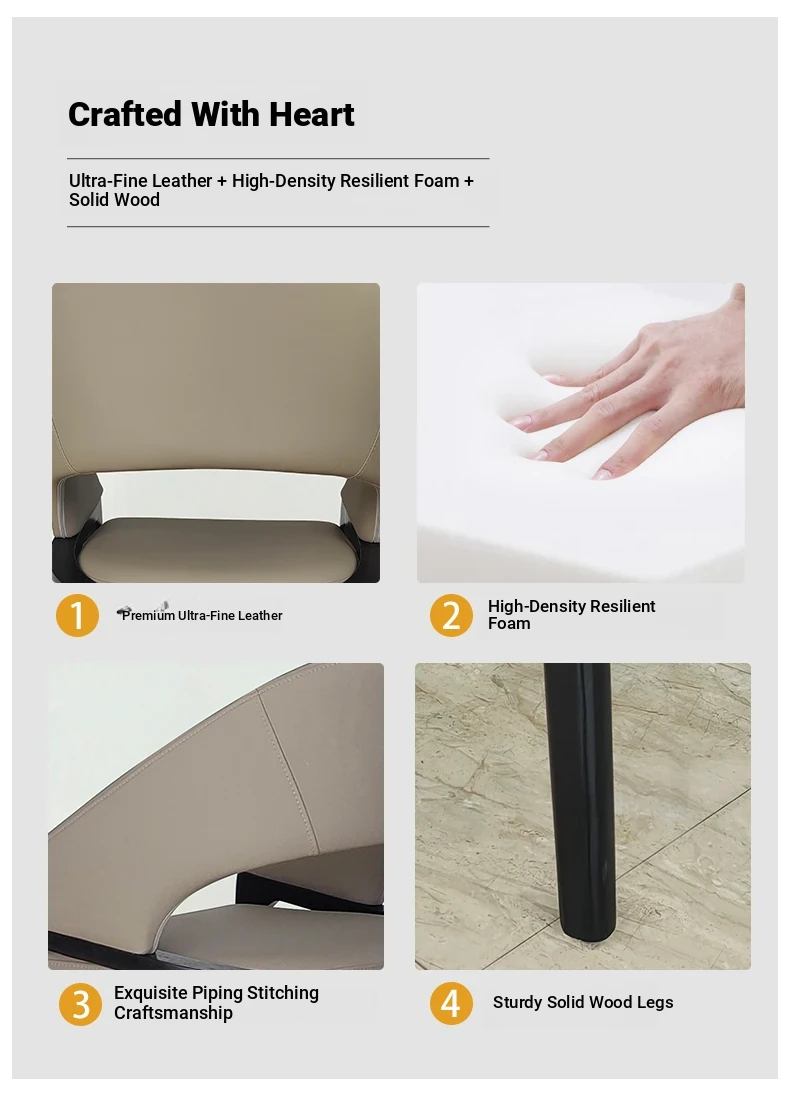 Crafted With Heart

Ultra-Fine Leather + High-Density Resilient Foam + Solid Wood

1 Premium Ultra-Fine Leather

2 High-Density Resilient Foam

3 Exquisite Piping Stitching Craftsmanship

4 Sturdy Solid Wood Legs