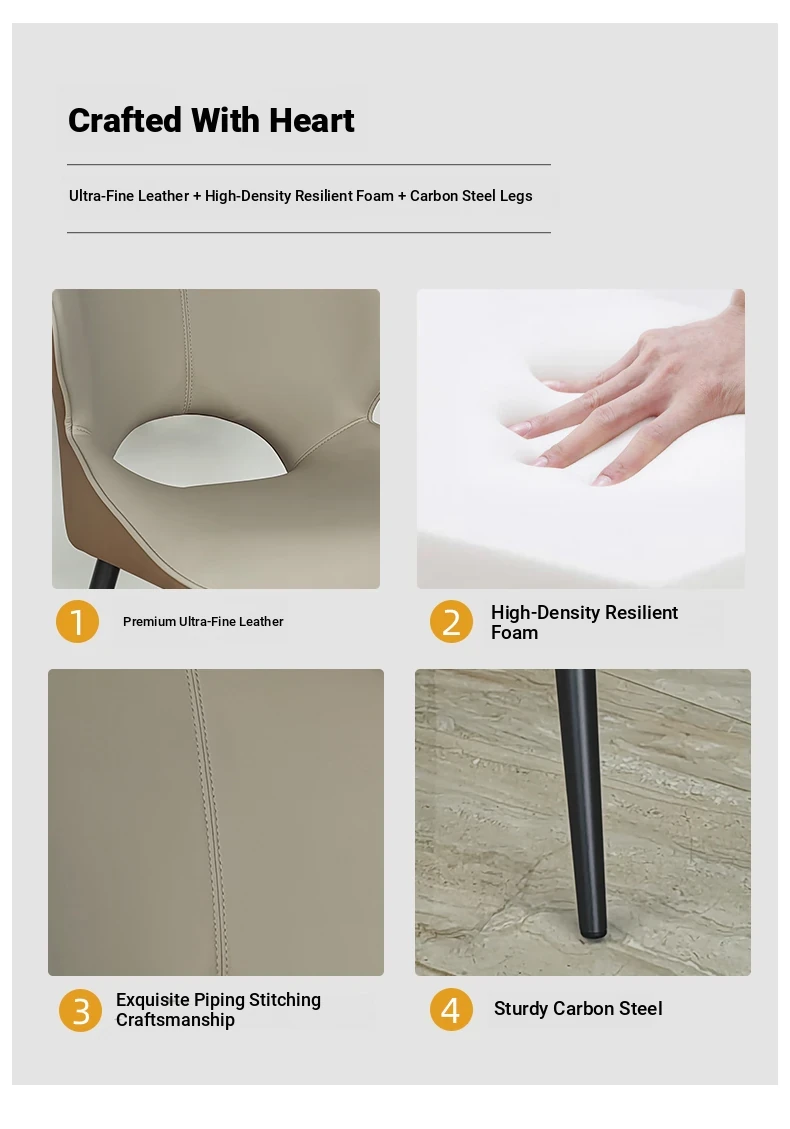 Crafted With Heart

Ultra-Fine Leather + High-Density Resilient Foam + Carbon Steel Legs

1 Premium Ultra-Fine Leather

2 High-Density Resilient Foam

3 Exquisite Piping Stitching Craftsmanship

4 Sturdy Carbon Steel