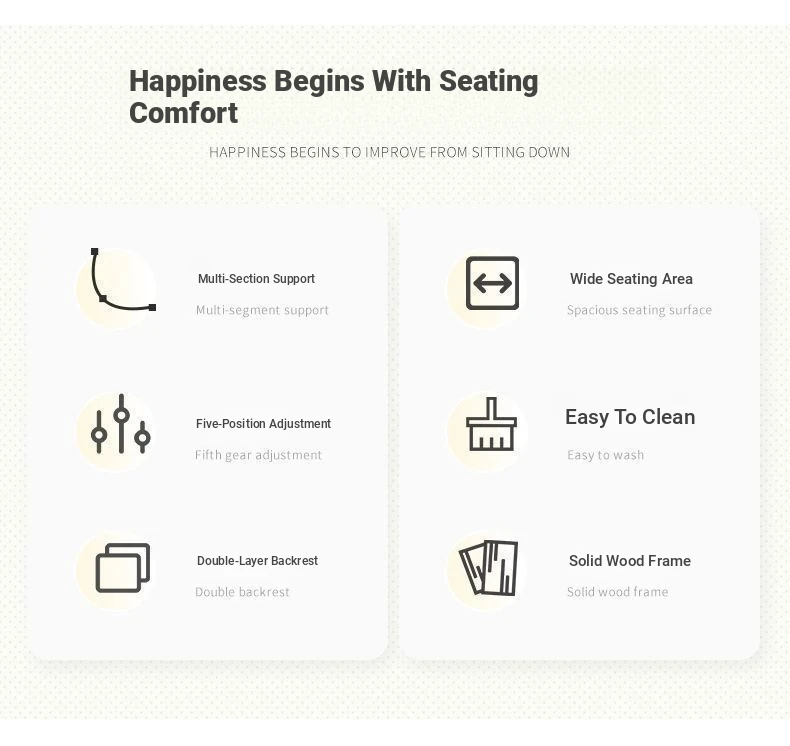 Happiness Begins With Seating Comfort

HAPPINESS BEGINS TO IMPROVE FROM SITTING DOWN

Multi-Section Support

Multi-segment support

Five-Position Adjustment

Fifth gear adjustment

Double-Layer Backrest

Double backrest

Wide Seating Area

Spacious seating surface

Easy To Clean

Easy to wash

Solid Wood Frame

Solid wood frame