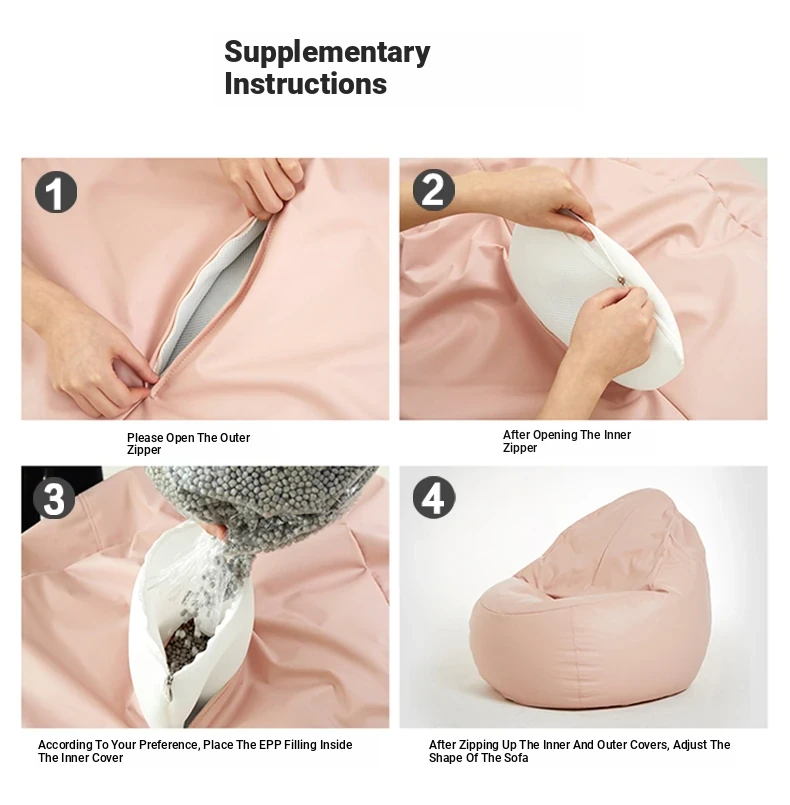 Supplementary Instructions

1

Please Open The Outer Zipper

2

After Opening The Inner Zipper

3

According To Your Preference, Place The EPP Filling Inside The Inner Cover

4

After Zipping Up The Inner And Outer Covers, Adjust The Shape Of The Sofa